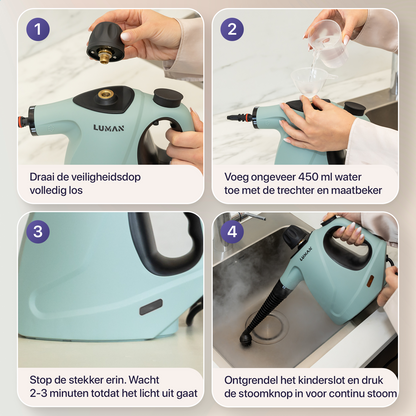 1

LUMAN

Draai de veiligheidsdop volledig los

2

Voeg ongeveer 450 ml water toe met de trechter en maatbeker

3

Stop de stekker erin. Wacht 2-3 minuten totdat het licht uit gaat

4

LUMAN

Ontgrendel het kinderslot en druk de stoomknop in voor continu stoom