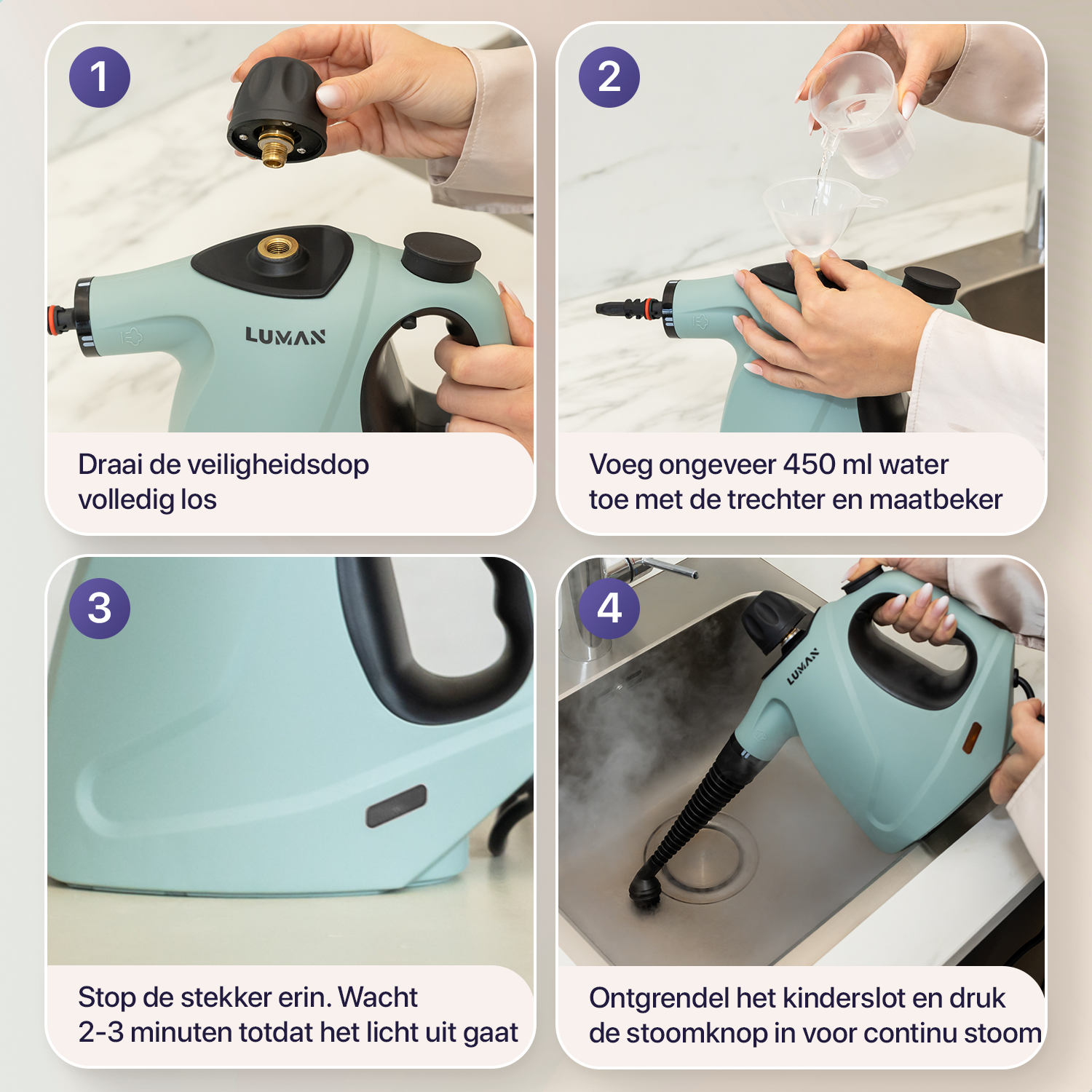 1

LUMAN

Draai de veiligheidsdop volledig los

2

Voeg ongeveer 450 ml water toe met de trechter en maatbeker

3

Stop de stekker erin. Wacht 2-3 minuten totdat het licht uit gaat

4

LUMAN

Ontgrendel het kinderslot en druk de stoomknop in voor continu stoom