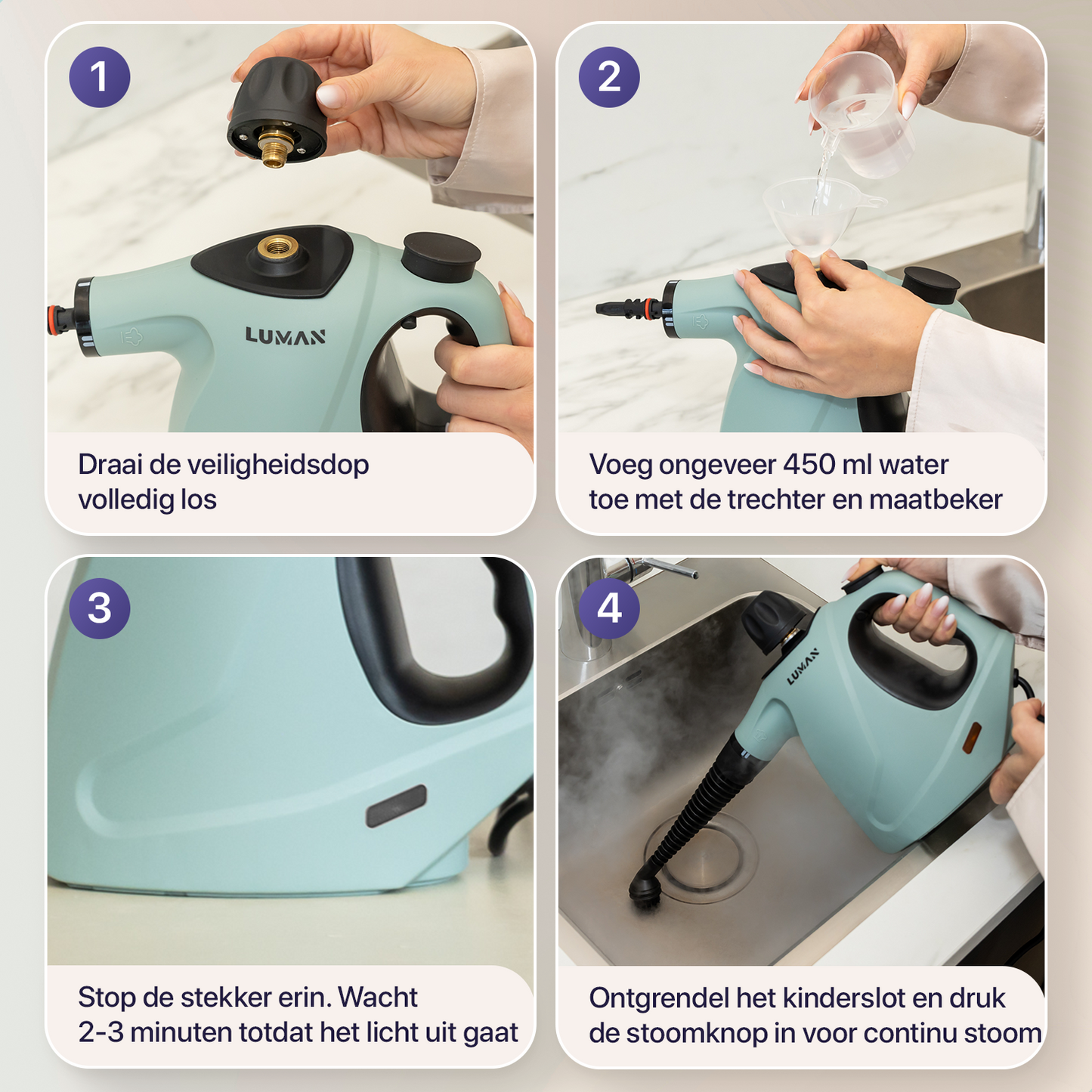 1

LUMAN

Draai de veiligheidsdop volledig los

2

Voeg ongeveer 450 ml water toe met de trechter en maatbeker

3

Stop de stekker erin. Wacht 2-3 minuten totdat het licht uit gaat

4

LUMAN

Ontgrendel het kinderslot en druk de stoomknop in voor continu stoom