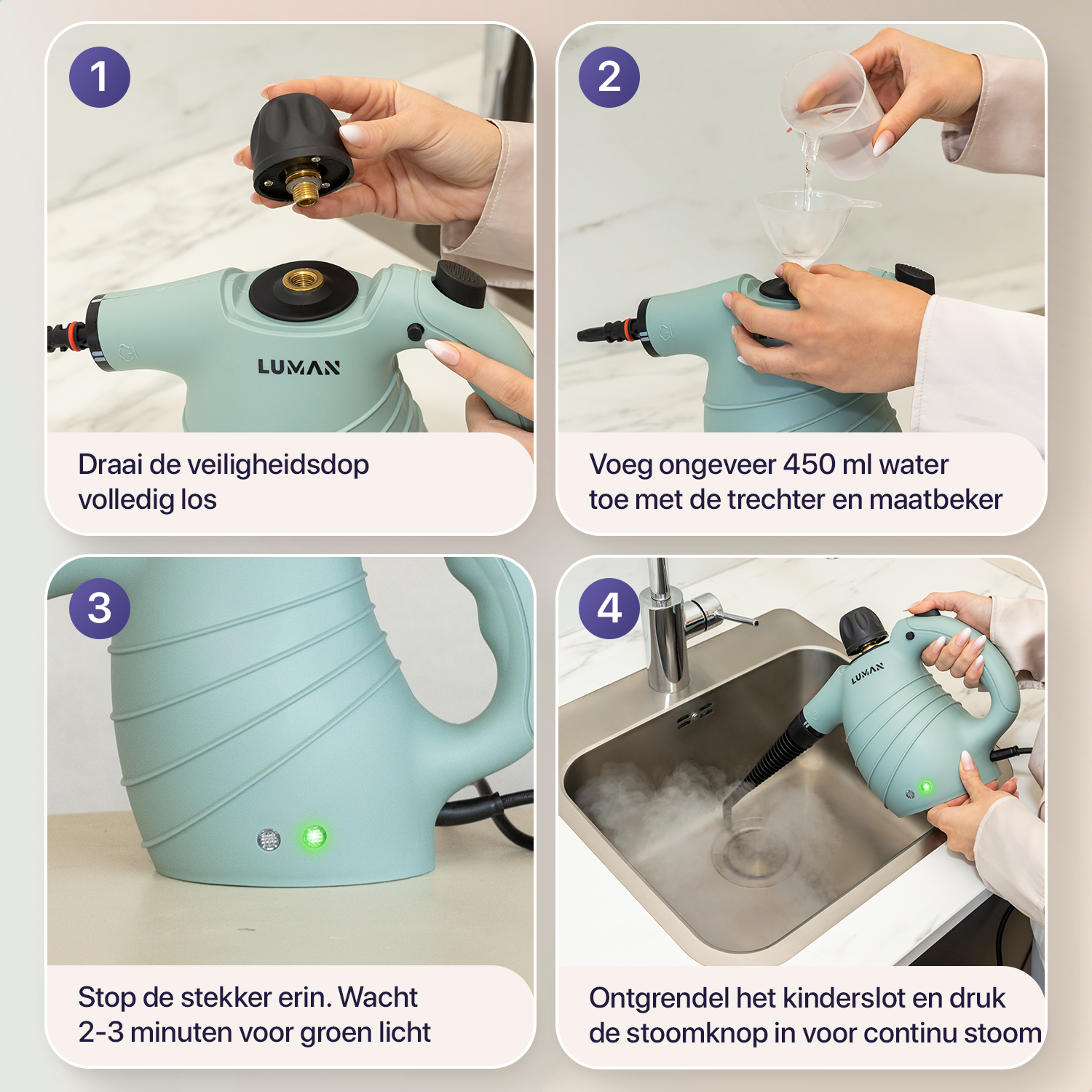 1

LUMAN

Draai de veiligheidsdop volledig los

2

Voeg ongeveer 450 ml water toe met de trechter en maatbeker

3

Stop de stekker erin. Wacht 2-3 minuten voor groen licht

4

LUMAN

Ontgrendel het kinderslot en druk de stoomknop in voor continu stoom