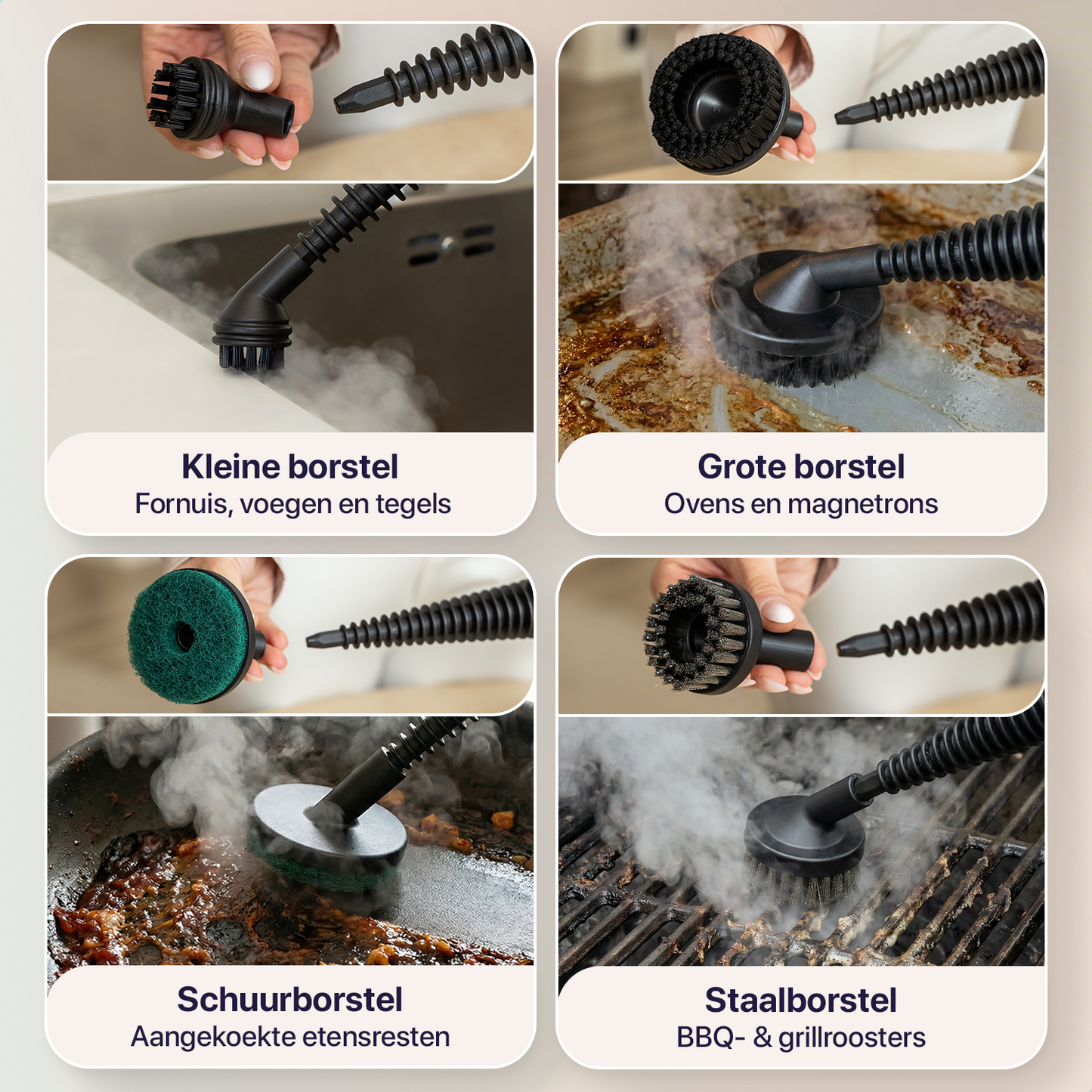 Kleine borstel
Fornuis, voegen en tegels

Grote borstel
Ovens en magnetrons

Schuurborstel
Aangekoekte etensresten

Staalborstel
BBQ- & grillroosters