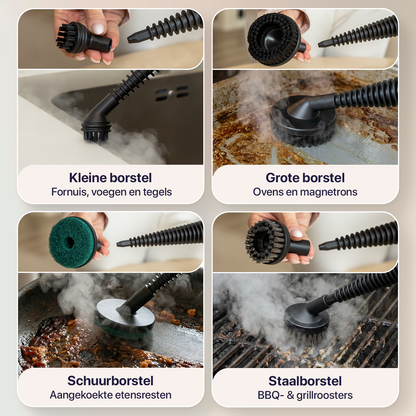 Kleine borstel
Fornuis, voegen en tegels

Grote borstel
Ovens en magnetrons

Schuurborstel
Aangekoekte etensresten

Staalborstel
BBQ- & grillroosters