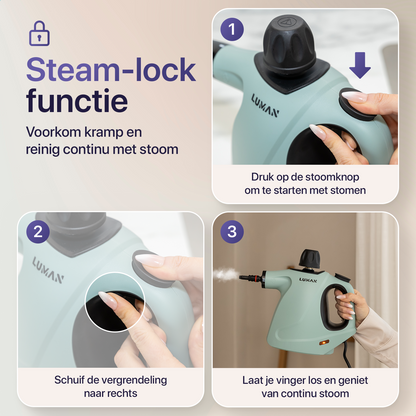 Steam-lock functie

Voorkom kramp en reinig continu met stoom

1

LUMAN

Druk op de stoomknop om te starten met stomen

2

LUMAN

Schuif de vergrendeling naar rechts

3

LUMAN

Laat je vinger los en geniet van continu stoom