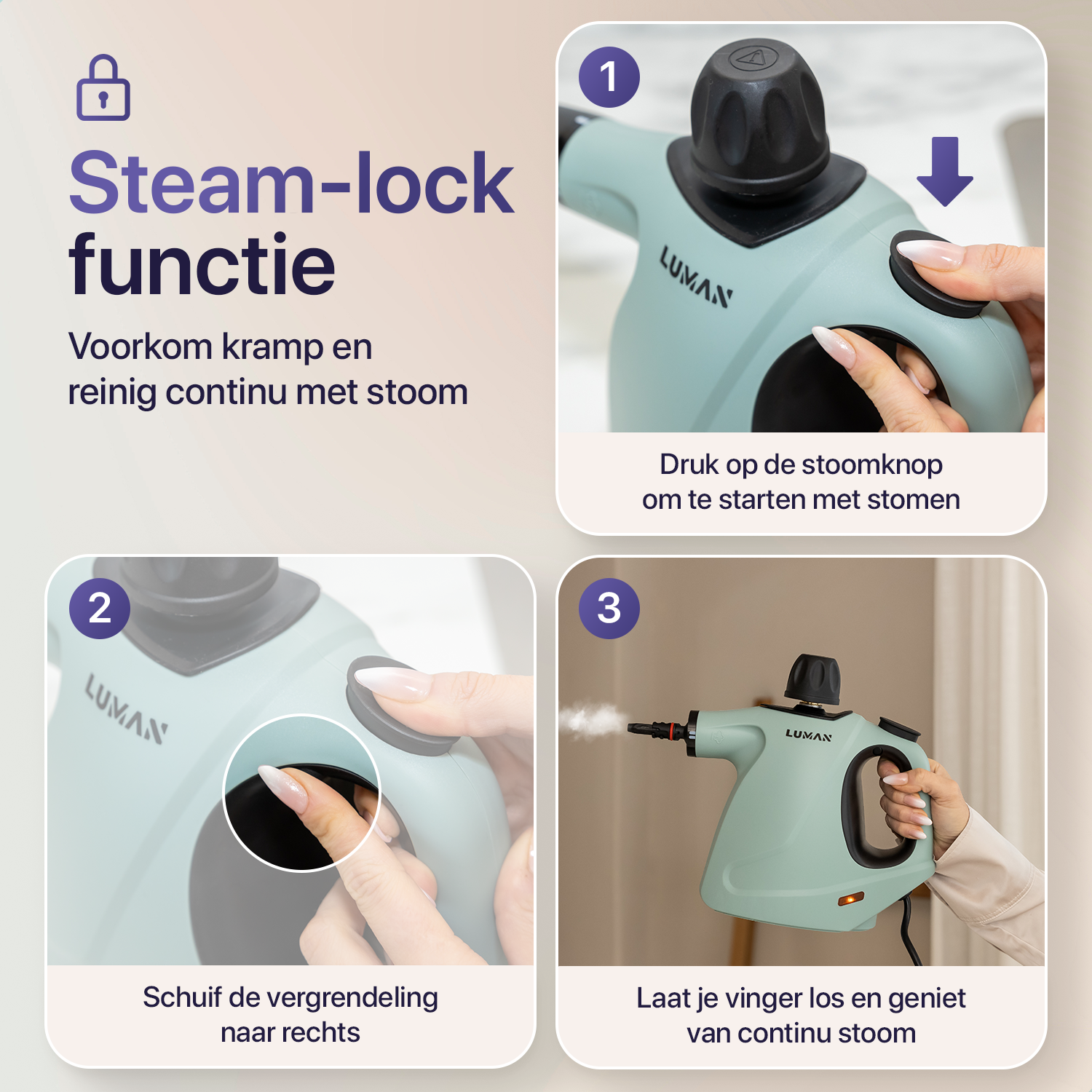 Steam-lock functie

Voorkom kramp en reinig continu met stoom

1

LUMAN

Druk op de stoomknop om te starten met stomen

2

LUMAN

Schuif de vergrendeling naar rechts

3

LUMAN

Laat je vinger los en geniet van continu stoom