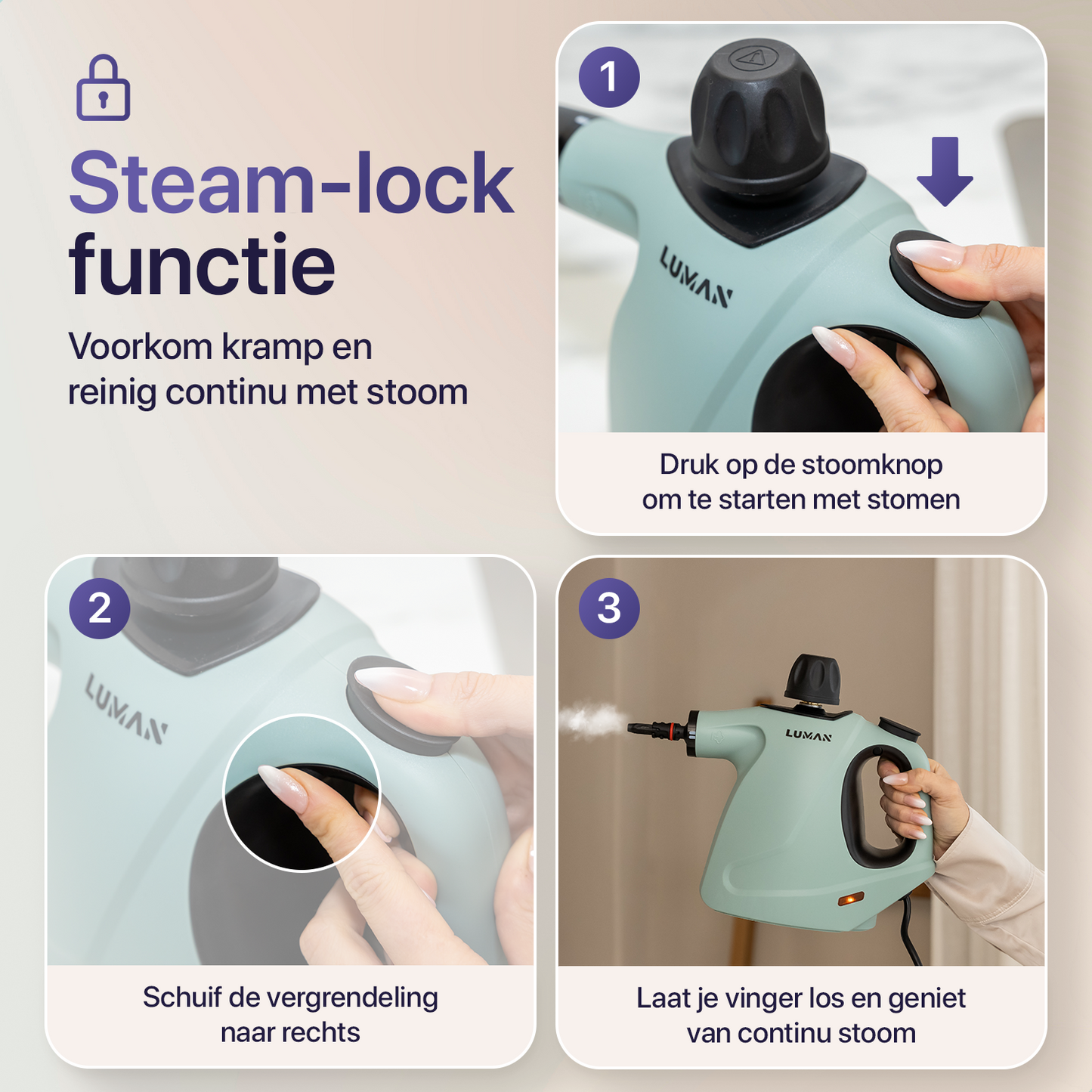 Steam-lock functie

Voorkom kramp en reinig continu met stoom

1

LUMAN

Druk op de stoomknop om te starten met stomen

2

LUMAN

Schuif de vergrendeling naar rechts

3

LUMAN

Laat je vinger los en geniet van continu stoom