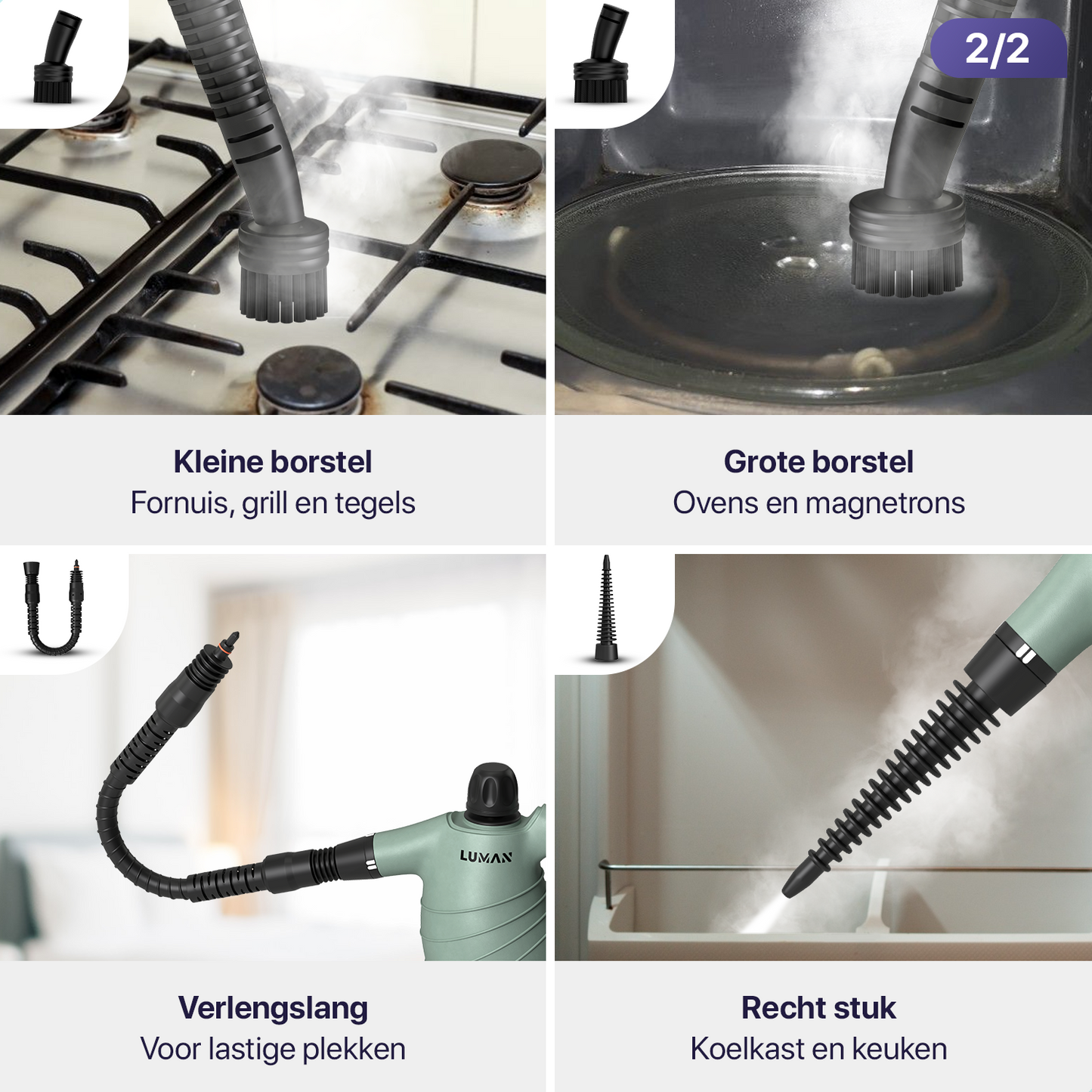 2/2

Kleine borstel
Fornuis, grill en tegels

Grote borstel
Ovens en magnetrons

LUMAN

Verlengslang
Voor lastige plekken

Recht stuk
Koelkast en keuken