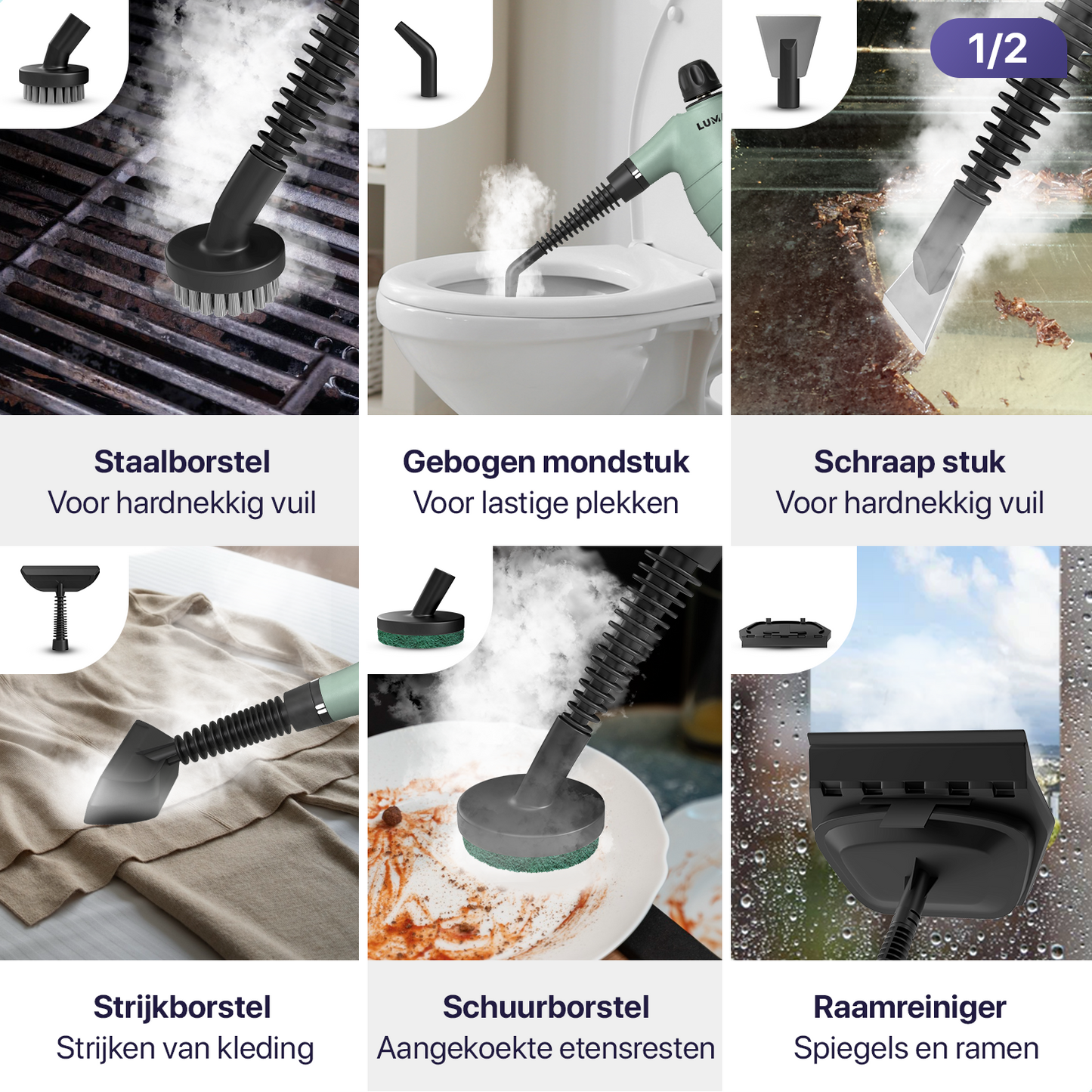 1/2

LUM

Staalborstel
Voor hardnekkig vuil

Gebogen mondstuk
Voor lastige plekken

Schraap stuk
Voor hardnekkig vuil

Strijkborstel
Strijken van kleding

Schuurborstel
Aangekoekte etensresten

Raamreiniger
Spiegels en ramen