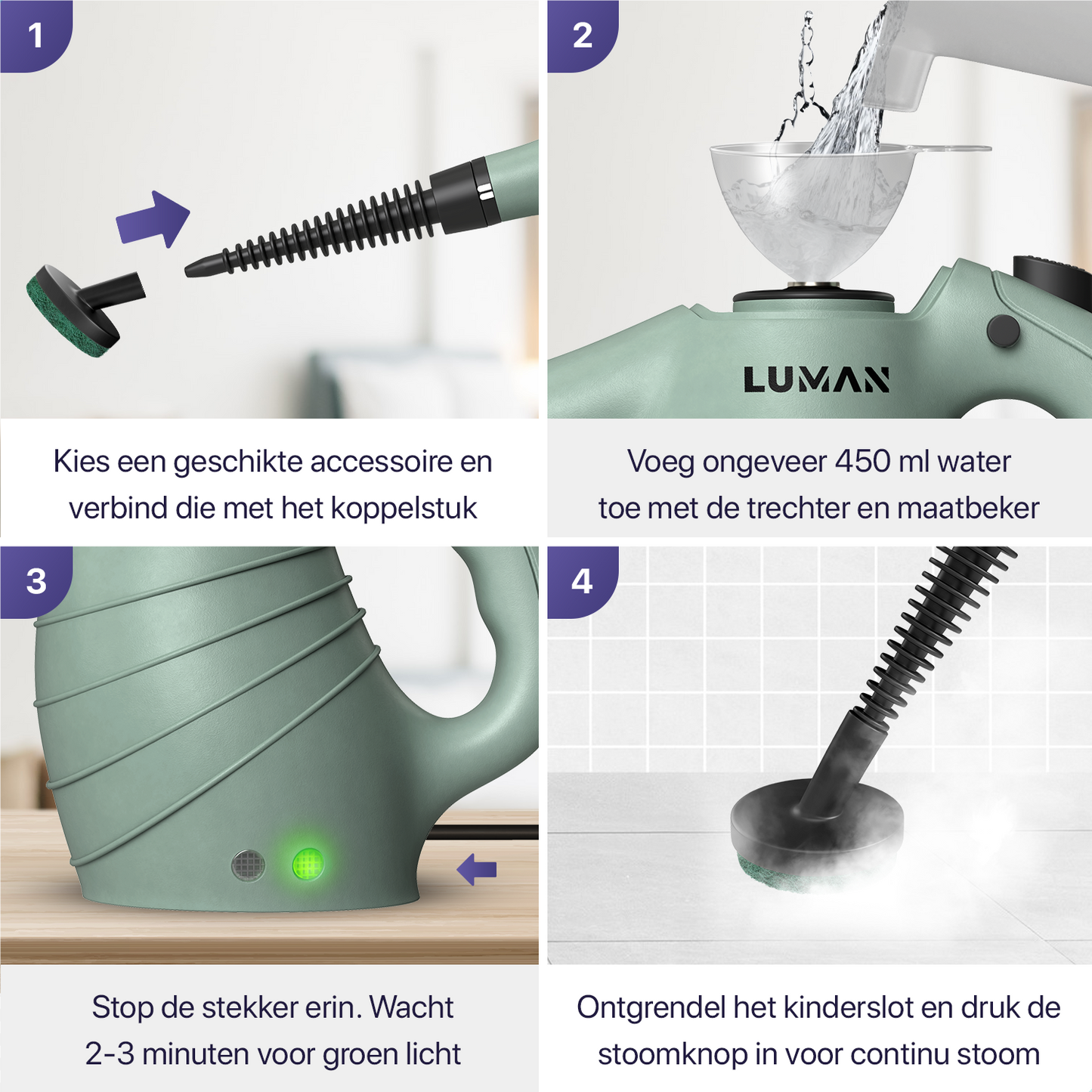 1

Kies een geschikte accessoire en verbind die met het koppelstuk

2

LUMAN

Voeg ongeveer 450 ml water toe met de trechter en maatbeker

3

Stop de stekker erin. Wacht 2-3 minuten voor groen licht

4

Ontgrendel het kinderslot en druk de stoomknop in voor continu stoom