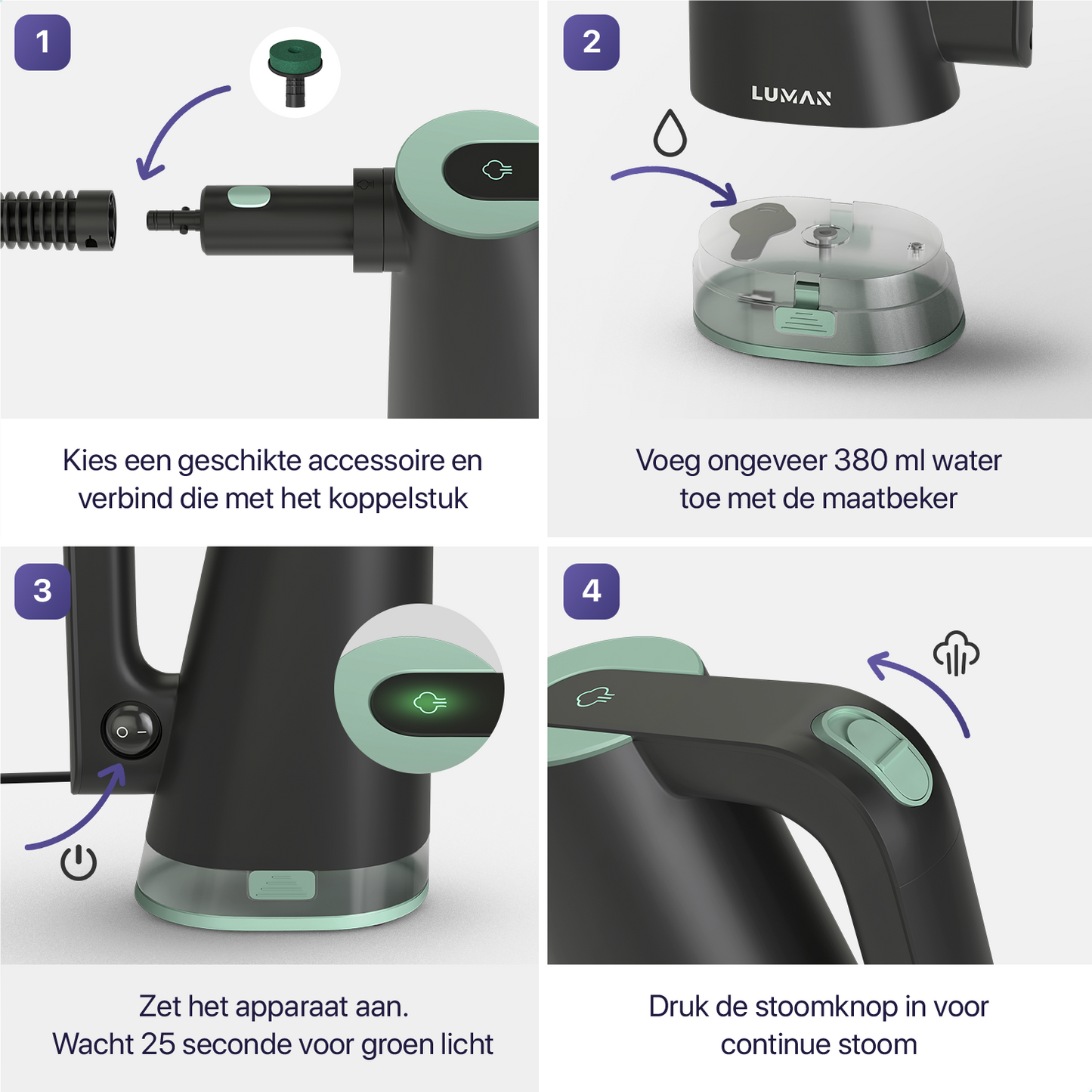 1

Kies een geschikte accessoire en verbind die met het koppelstuk

2

LUMAN

Voeg ongeveer 380 ml water toe met de maatbeker

3

Zet het apparaat aan.
Wacht 25 seconde voor groen licht

4

Druk de stoomknop in voor continue stoom